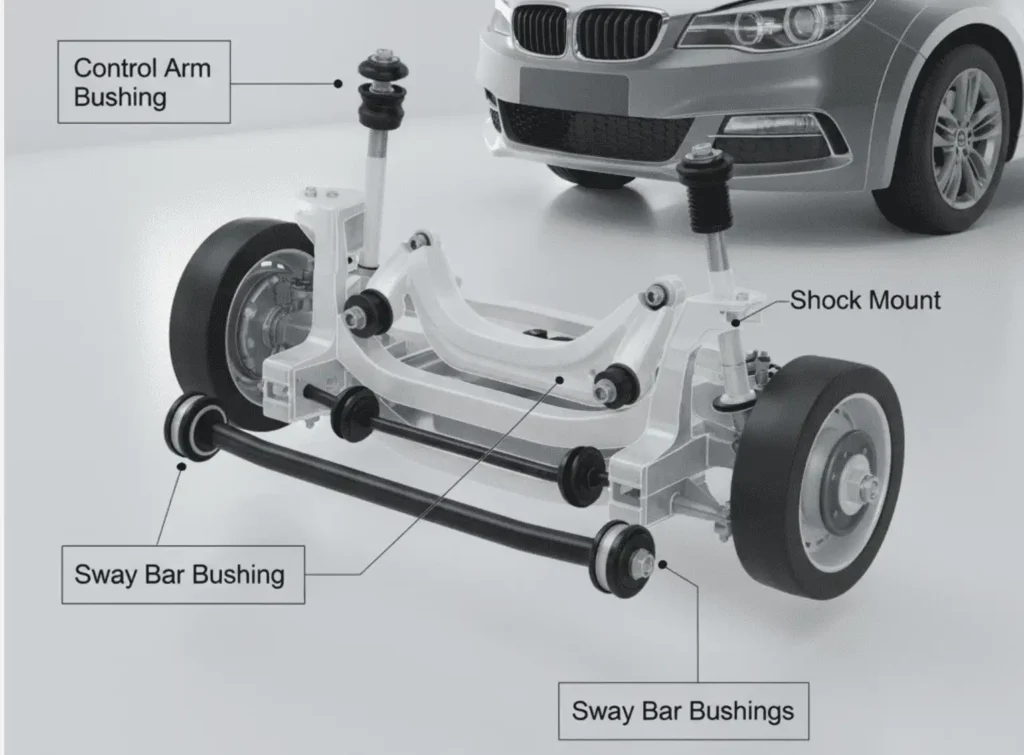 Control Arm Bushing

Shock Mount

Sway Bar Bushing

Sway Bar Bushings